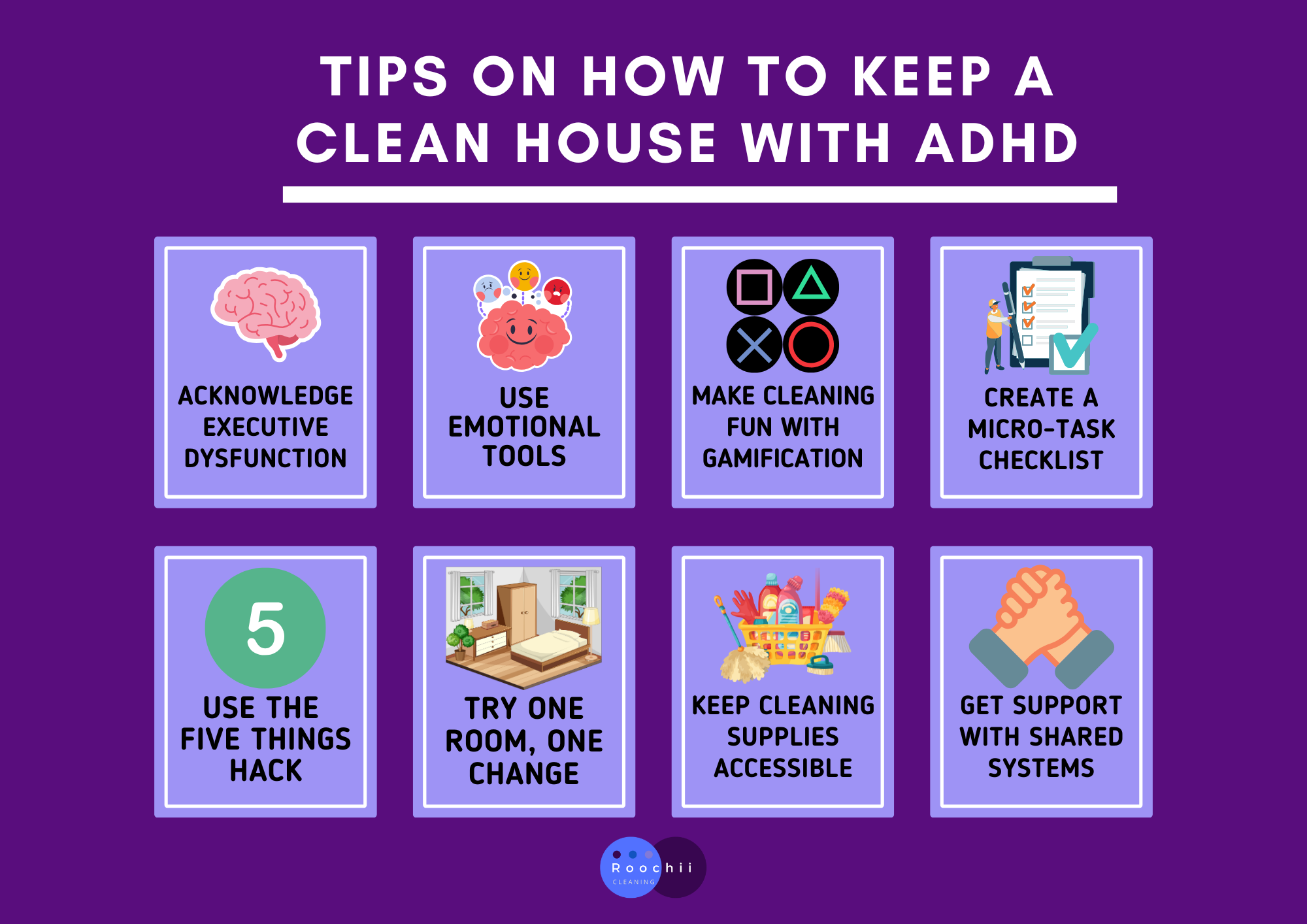 TIPS ON HOW TO KEEP A CLEAN HOUSE WITH ADHD

ACKNOWLEDGE EXECUTIVE DYSFUNCTION

USE EMOTIONAL TOOLS

MAKE CLEANING FUN WITH GAMIFICATION

CREATE A MICRO-TASK CHECKLIST

5

USE THE FIVE THINGS HACK

TRY ONE ROOM, ONE CHANGE

KEEP CLEANING SUPPLIES ACCESSIBLE

GET SUPPORT WITH SHARED SYSTEMS

Roochii
CLEANING